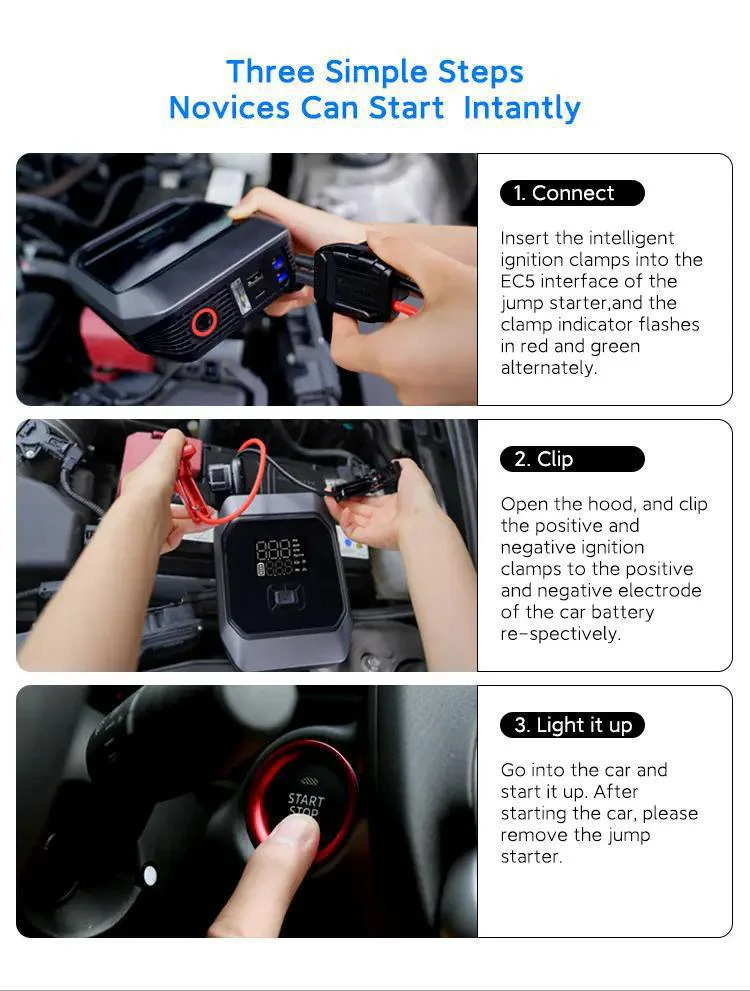 Three Simple Steps
Novices Can Start  Intantly

1. Connect

Insert the intelligent ignition clamps into the EC5 interface of the jump starter,and the clamp indicator flashes in red and green alternately.

888

2. Clip

Open the hood, and clip the positive and negative ignition clamps to the positive and negative electrode of the car battery re-spectively.

START
STOP

3. Light it up

Go into the car and start it up. After starting the car, please remove the jump starter.